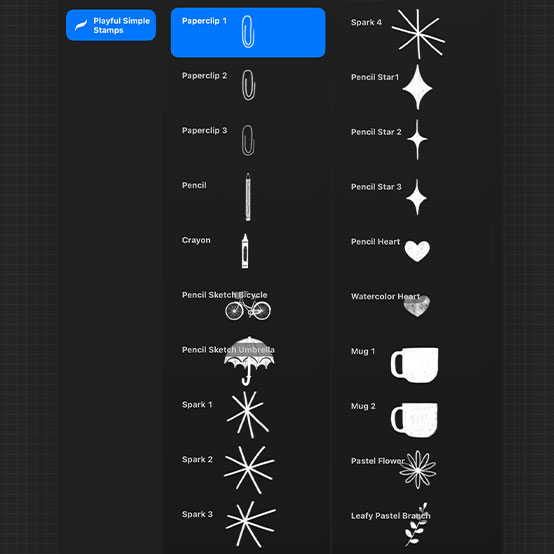 Playful Simple Stamps

Paperclip 1

Paperclip 2

Paperclip 3

Pencil

Crayon

Pencil Sketch Bicycle

Pencil Sketch Umbrella

Spark 1

Spark 2

Spark 3

Spark 4

Pencil Star1

Pencil Star 2

Pencil Star 3

Pencil Heart

Watercolor Heart

Mug 1

Mug 2

Pastel Flower

Leafy Pastel Branch