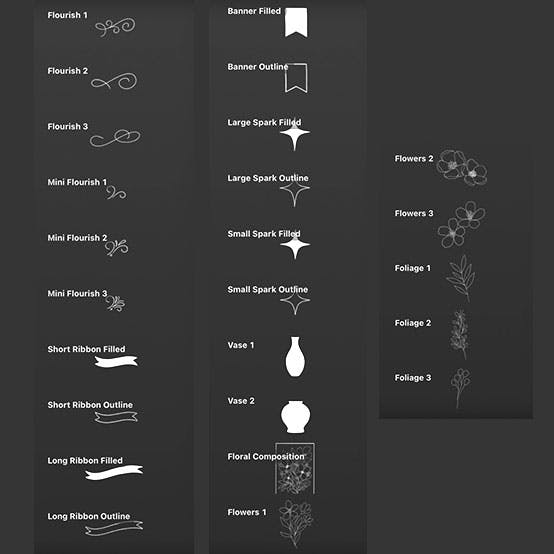 Flourish 1

Flourish 2

Flourish 3

Mini Flourish 1

Mini Flourish 2

Mini Flourish 3

Short Ribbon Filled

Short Ribbon Outline

Long Ribbon Filled

Long Ribbon Outline

Banner Filled

Banner Outline

Large Spark Filled

Large Spark Outline

Small Spark Filled

Small Spark Outline

Vase 1

Vase 2

Floral Composition

Flowers 1

Flowers 2

Flowers 3

Foliage 1

Foliage 2

Foliage 3